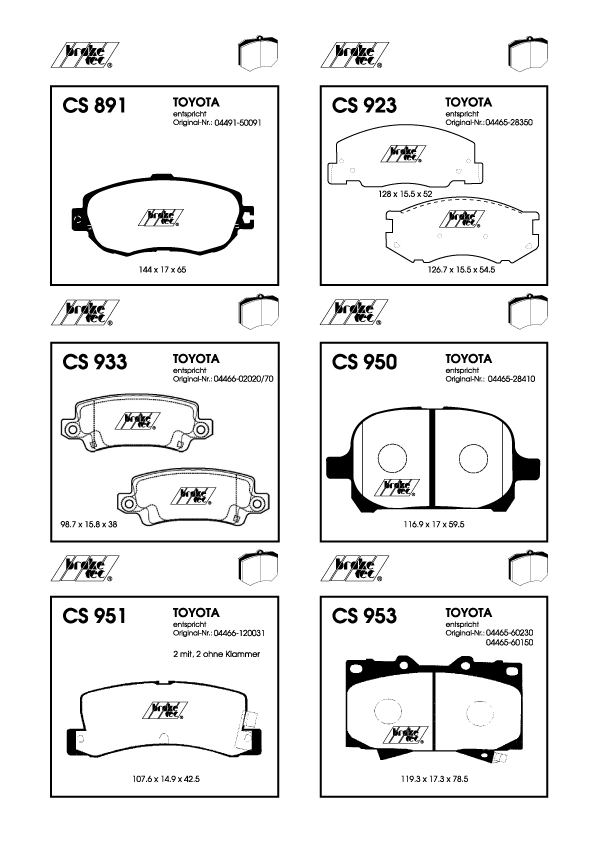 brake tec

CS 891
TOYOTA
entspricht
Original-Nr.: 04491-50091

brake tec

144 x 17 x 65

brake tec

CS 923
TOYOTA
entspricht
Original-Nr.: 04465-28350

brake tec

128 x 15.5 x 52

brake tec

126.7 x 15.5 x 54.5

brake tec

CS 933
TOYOTA
entspricht
Original-Nr.: 04466-02020/70

brake tec

brake tec

98.7 x 15.8 x 38

brake tec

CS 950
TOYOTA
entspricht
Original-Nr.: 04465-28410

brake tec

116.9 x 17 x 59.5

brake tec

CS 951
TOYOTA
entspricht
Original-Nr.: 04466-120031

2 mit, 2 ohne Klammer

brake tec

107.6 x 14.9 x 42.5

brake tec

CS 953
TOYOTA
entspricht
Original-Nr.: 04465-60230
04465-60150

brake tec

119.3 x 17.3 x 78.5